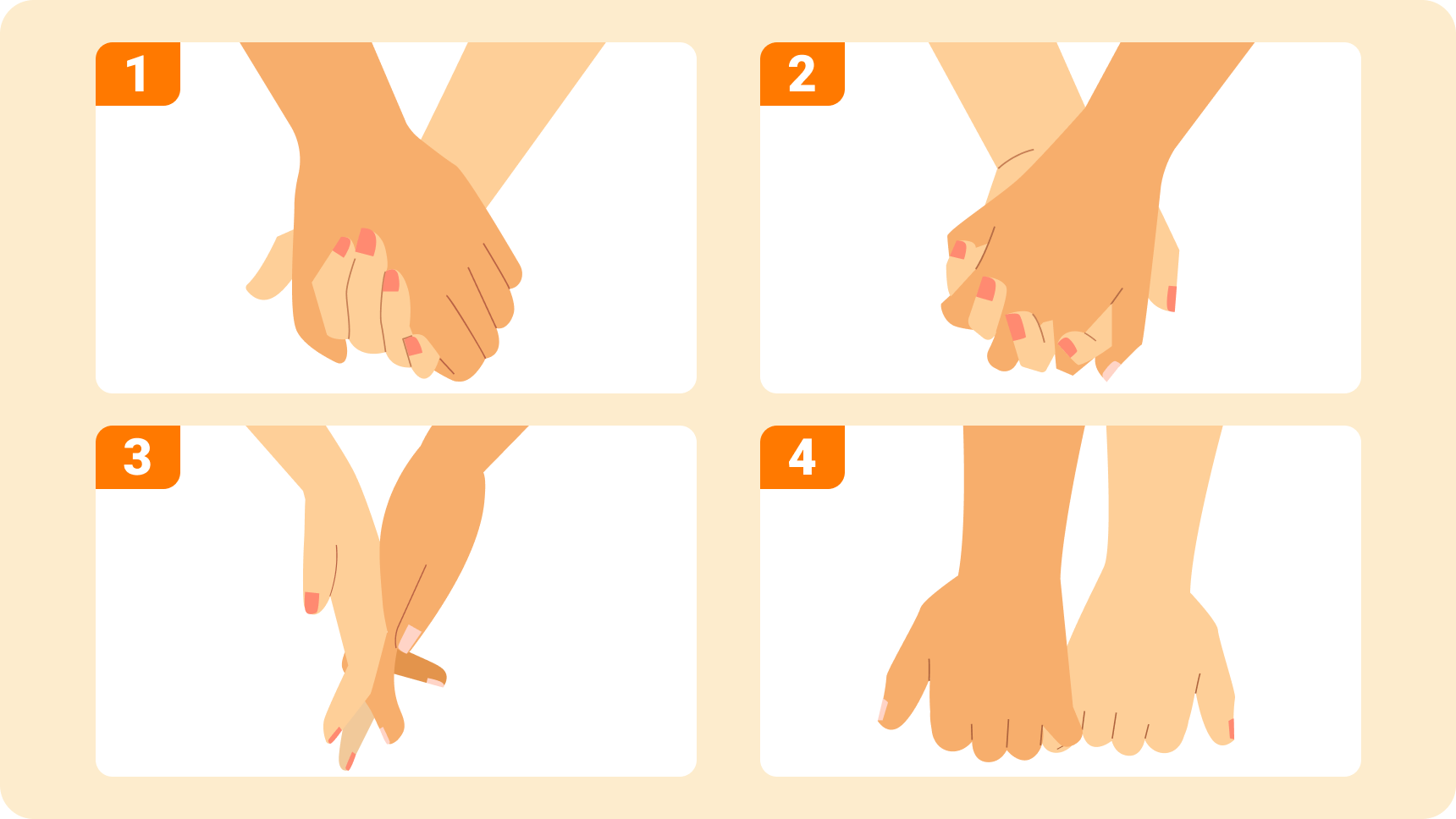 1

2

3

4